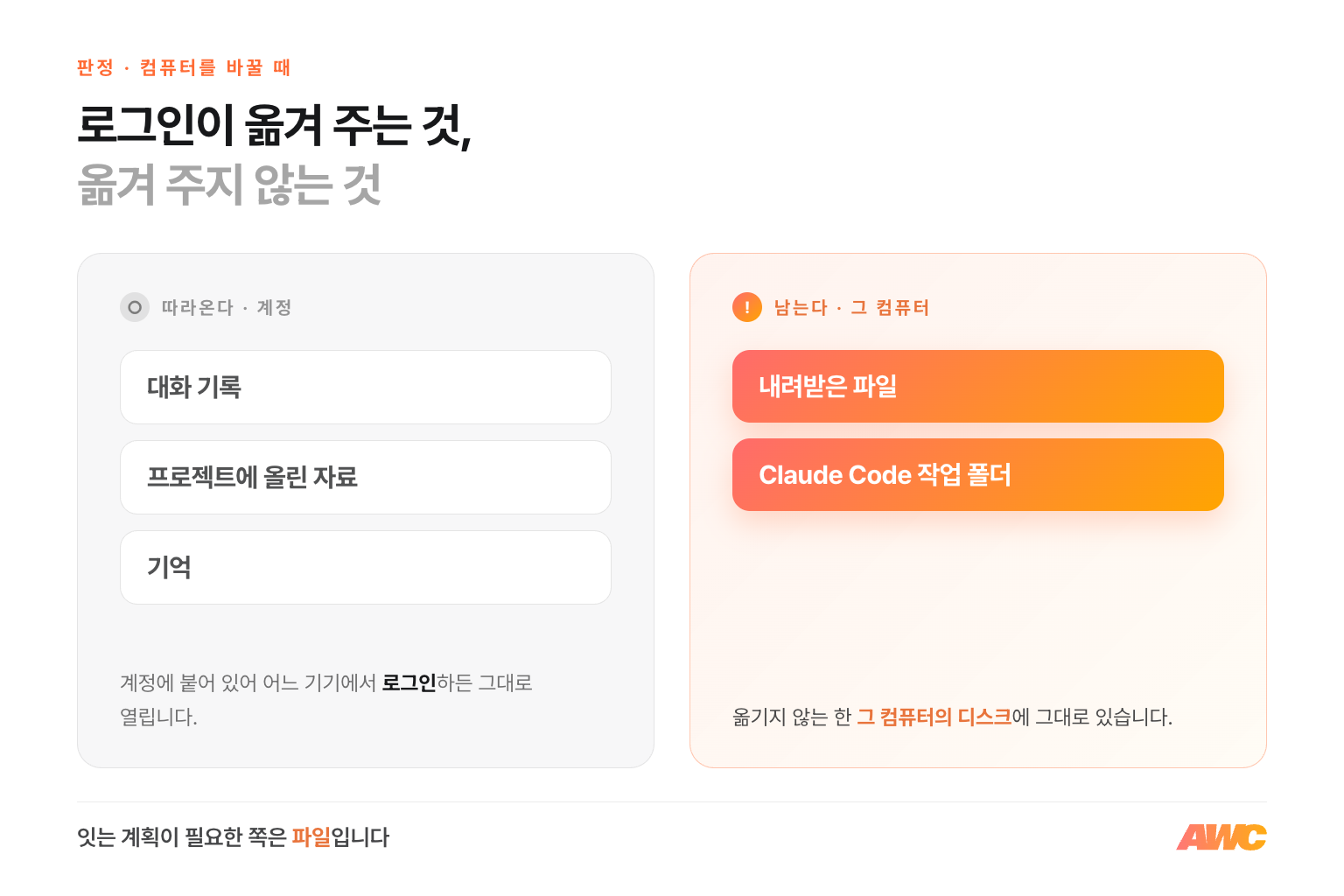 판정 · 컴퓨터를 바꿀 때

로그인이 옮겨 주는 것,
옮겨 주지 않는 것

따라온다 · 계정

대화 기록

프로젝트에 올린 자료

기억

계정에 붙어 있어 어느 기기에서 로그인하든 그대로 열립니다.

! 남는다 · 그 컴퓨터

내려받은 파일

Claude Code 작업 폴더

옮기지 않는 한 그 컴퓨터의 디스크에 그대로 있습니다.

잇는 계획이 필요한 쪽은 파일입니다

AWC