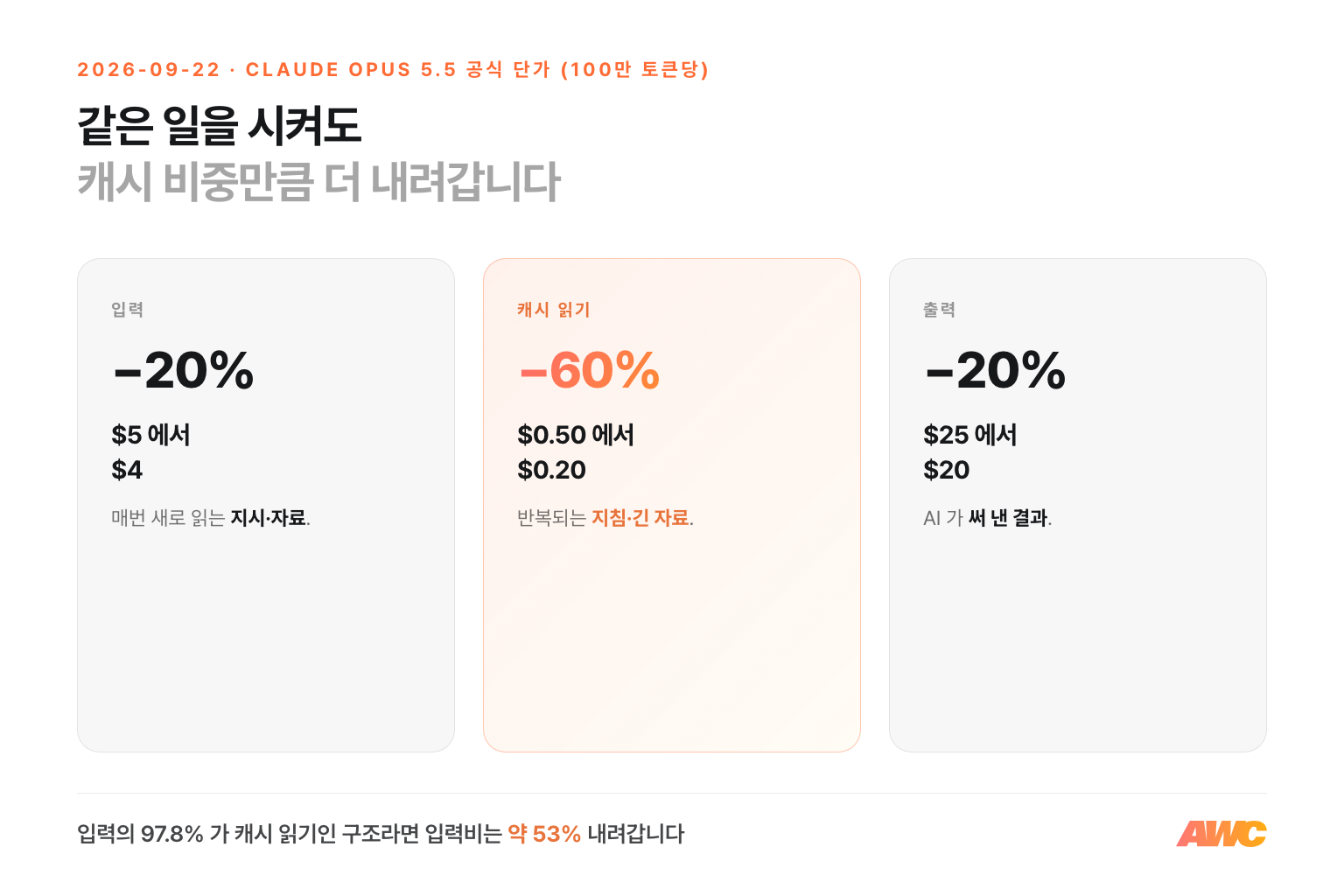 2026-09-22 · CLAUDE OPUS 5.5 공식 단가 (100만 토큰당)

같은 일을 시켜도
캐시 비중만큼 더 내려갑니다

입력

-20%

$5 에서
$4

매번 새로 읽는 지시·자료.

캐시 읽기

-60%

$0.50 에서
$0.20

반복되는 지침·긴 자료.

출력

-20%

$25 에서
$20

AI 가 써 낸 결과.

입력의 97.8% 가 캐시 읽기인 구조라면 입력비는 약 53% 내려갑니다

AWC