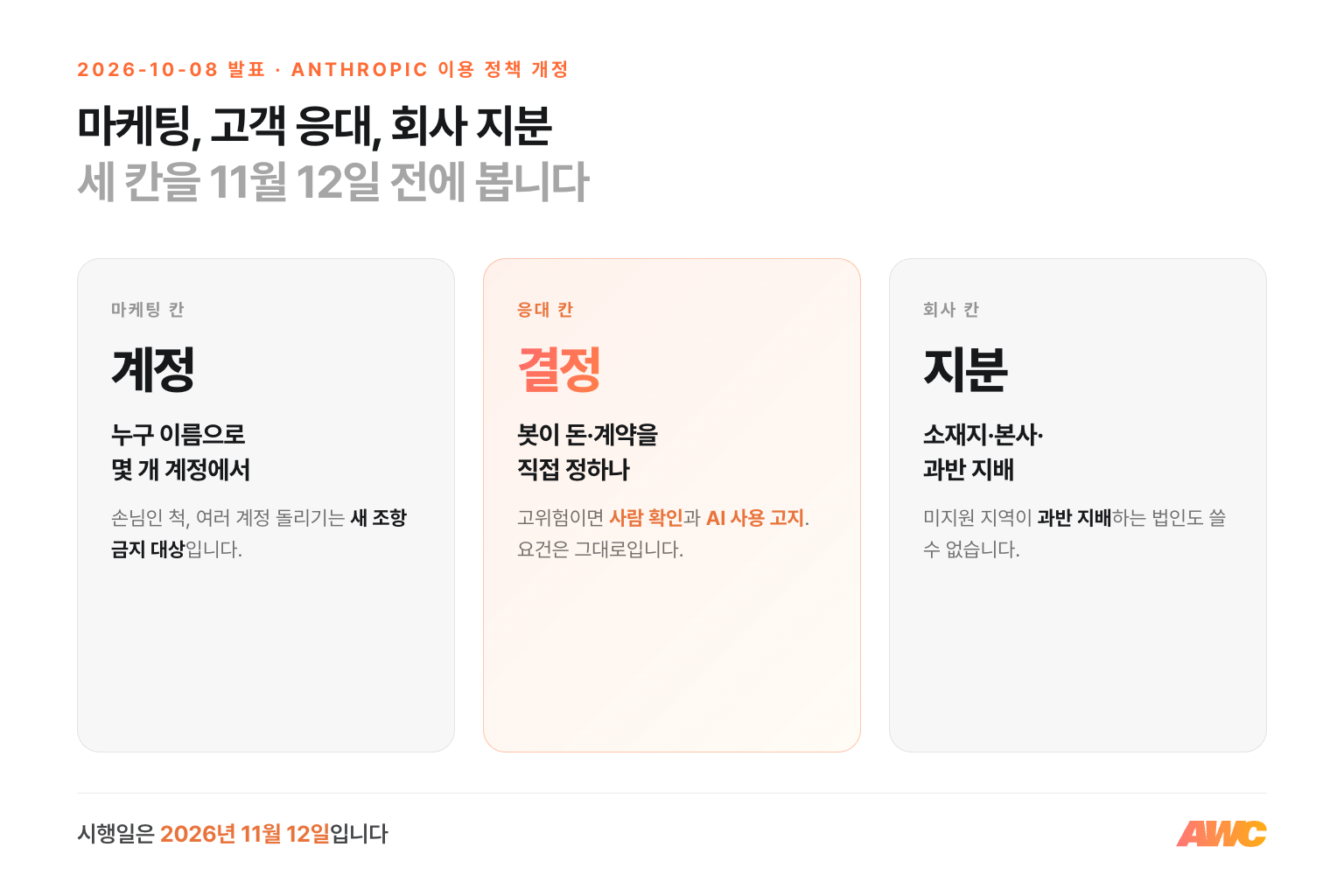 2026-10-08 발표 · ANTHROPIC 이용 정책 개정

마케팅, 고객 응대, 회사 지분
세 칸을 11월 12일 전에 봅니다

마케팅 칸

계정

누구 이름으로
몇 개 계정에서

손님인 척, 여러 계정 돌리기는 새 조항 금지 대상입니다.

응대 칸

결정

봇이 돈·계약을
직접 정하나

고위험이면 사람 확인과 AI 사용 고지. 요건은 그대로입니다.

회사 칸

지분

소재지·본사·
과반 지배

미지원 지역이 과반 지배하는 법인도 쓸 수 없습니다.

시행일은 2026년 11월 12일입니다

AWC