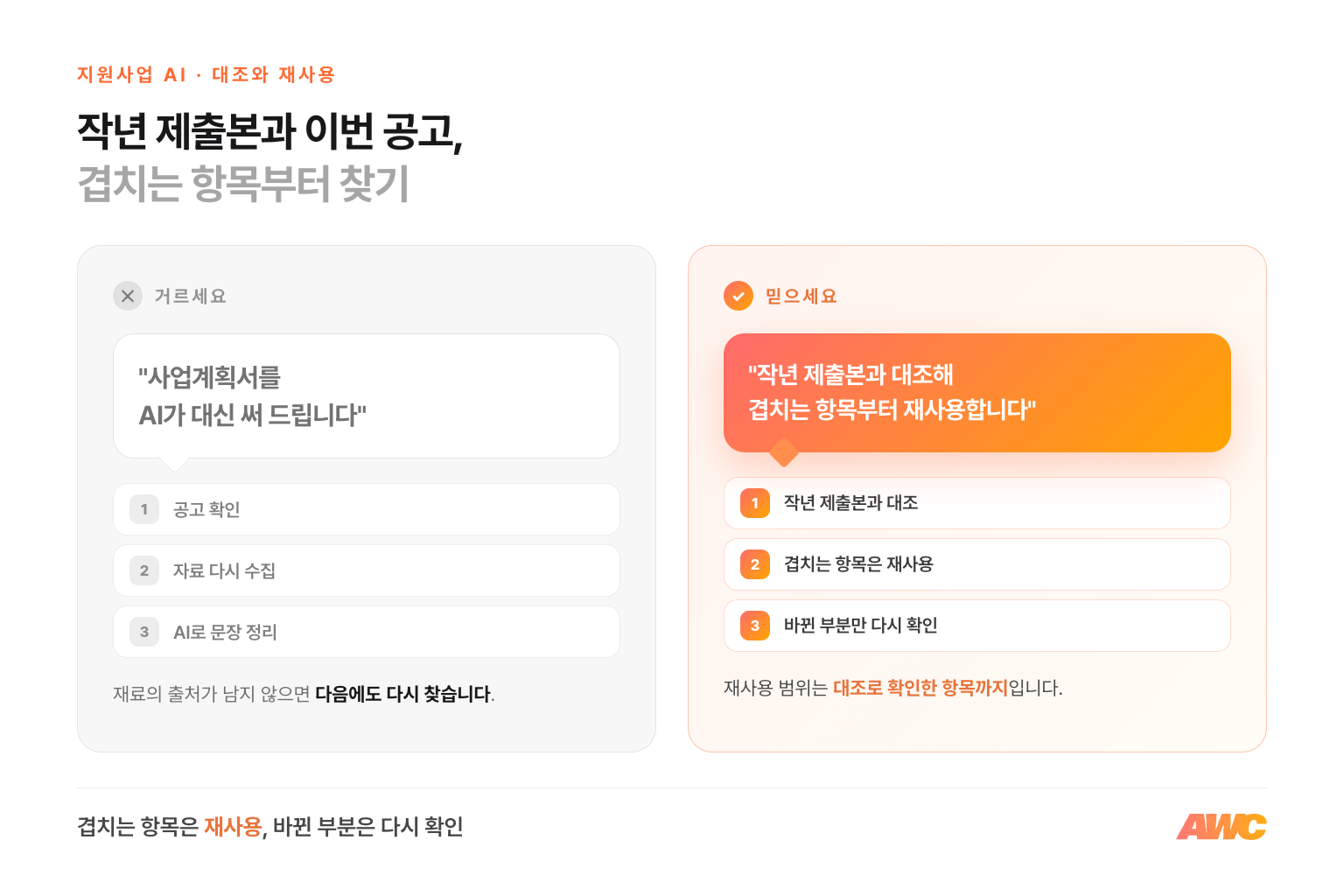 지원사업 AI · 대조와 재사용

작년 제출본과 이번 공고,
겹치는 항목부터 찾기

거르세요

"사업계획서를
AI가 대신 써 드립니다"

1 공고 확인

2 자료 다시 수집

3 AI로 문장 정리

재료의 출처가 남지 않으면 다음에도 다시 찾습니다.

믿으세요

"작년 제출본과 대조해
겹치는 항목부터 재사용합니다"

1 작년 제출본과 대조

2 겹치는 항목은 재사용

3 바뀐 부분만 다시 확인

재사용 범위는 대조로 확인한 항목까지입니다.

겹치는 항목은 재사용, 바뀐 부분은 다시 확인

AWC