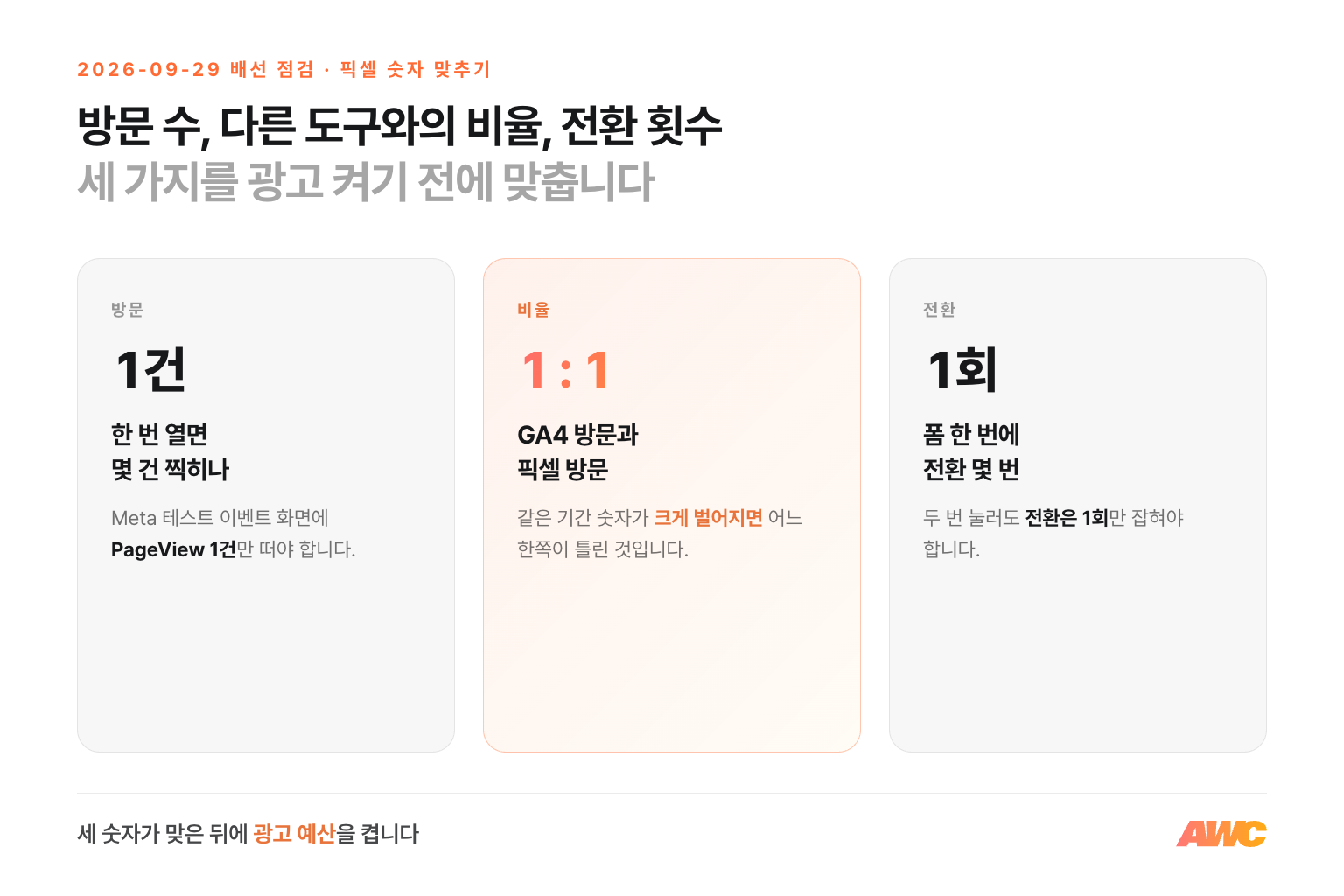 2026-09-29 배선 점검 · 픽셀 숫자 맞추기

방문 수, 다른 도구와의 비율, 전환 횟수
세 가지를 광고 켜기 전에 맞춥니다

방문

1건

한 번 열면
몇 건 찍히나

Meta 테스트 이벤트 화면에 PageView 1건만 떠야 합니다.

비율

1 : 1

GA4 방문과
픽셀 방문

같은 기간 숫자가 크게 벌어지면 어느 한쪽이 틀린 것입니다.

전환

1회

폼 한 번에
전환 몇 번

두 번 눌러도 전환은 1회만 잡혀야 합니다.

세 숫자가 맞은 뒤에 광고 예산을 켭니다

AWC