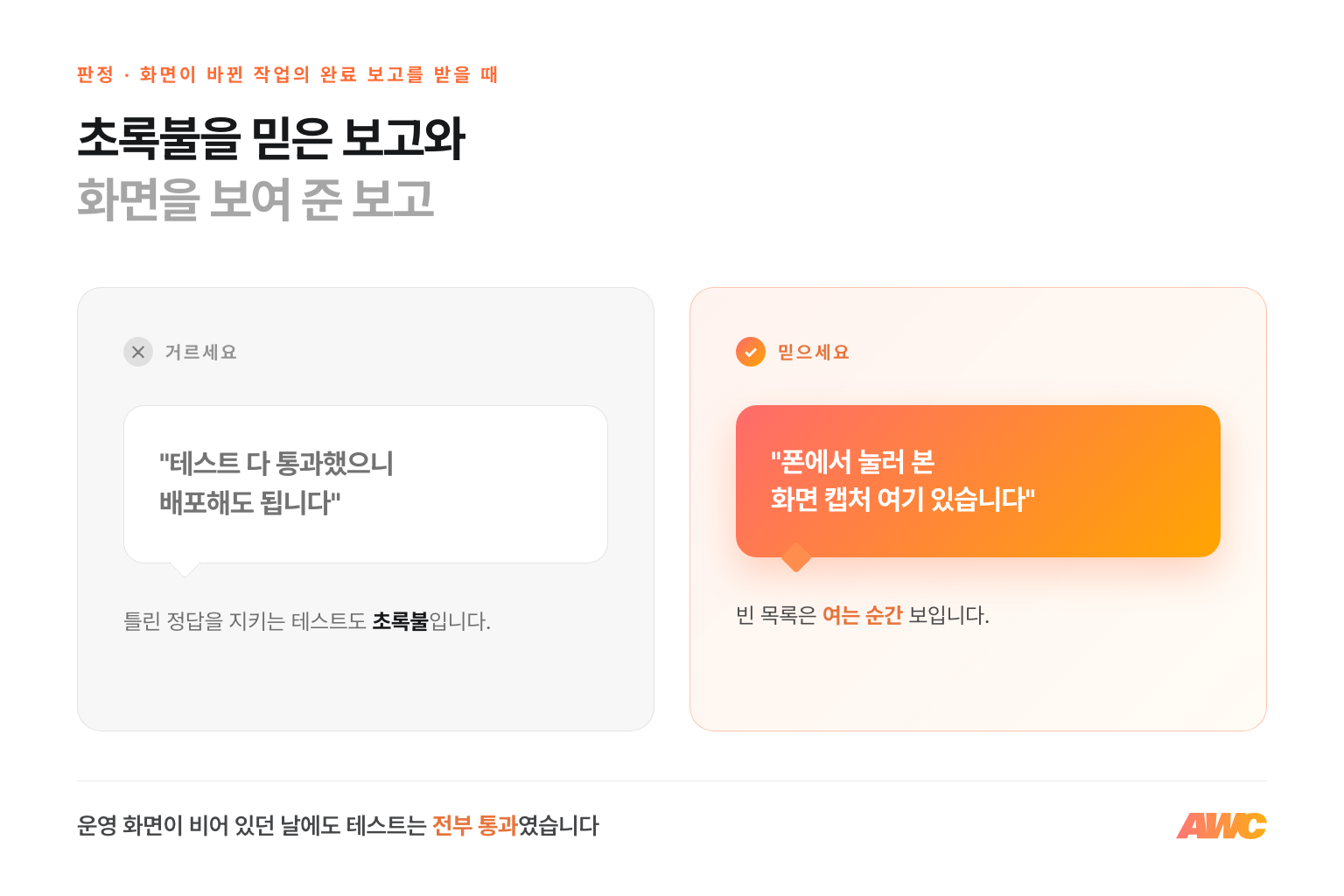 판정 · 화면이 바뀐 작업의 완료 보고를 받을 때

초록불을 믿은 보고와
화면을 보여 준 보고

거르세요

"테스트 다 통과했으니
배포해도 됩니다"

틀린 정답을 지키는 테스트도 초록불입니다.

믿으세요

"폰에서 눌러 본
화면 캡처 여기 있습니다"

빈 목록은 여는 순간 보입니다.

운영 화면이 비어 있던 날에도 테스트는 전부 통과였습니다

AWC