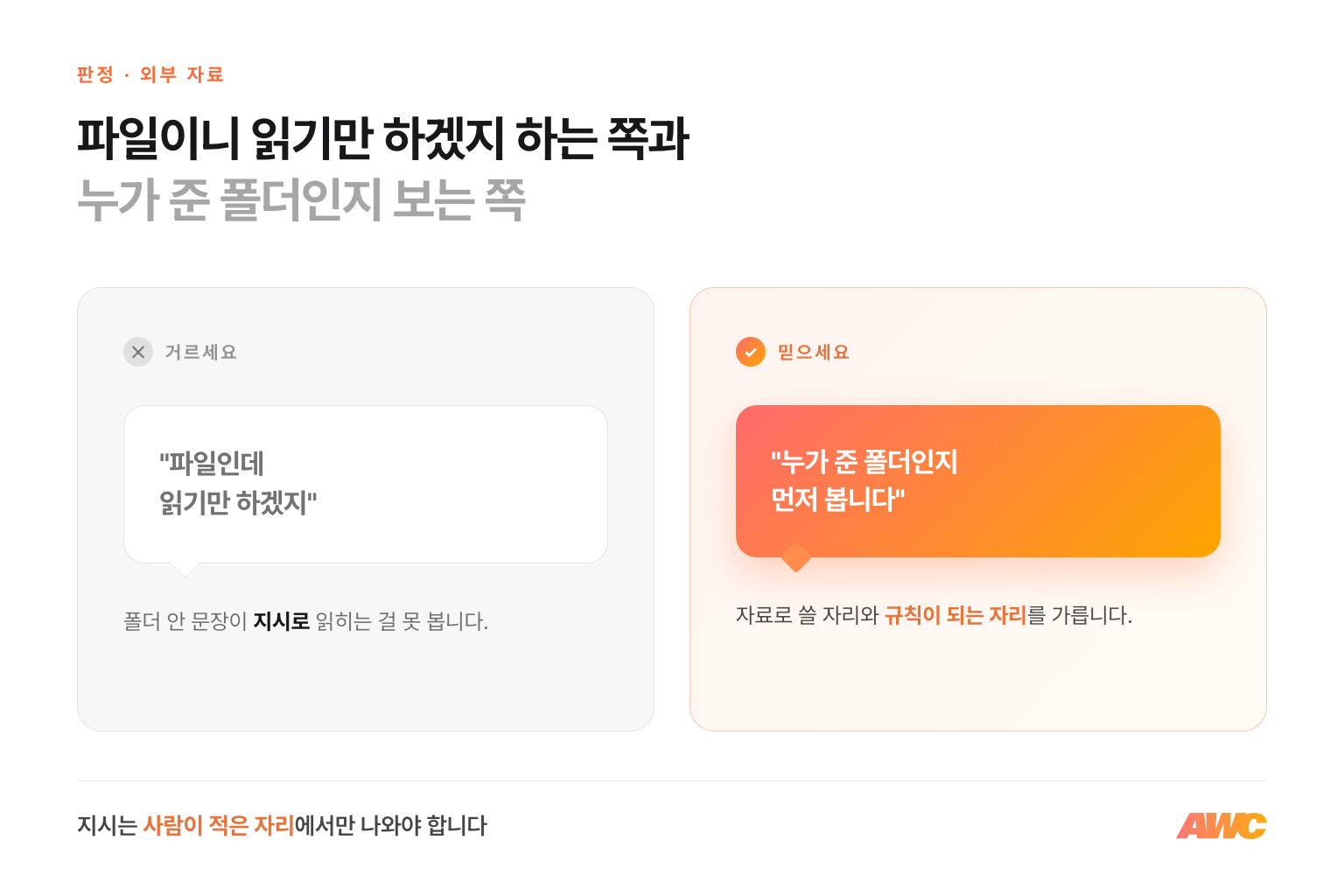 판정 · 외부 자료

파일이니 읽기만 하겠지 하는 쪽과
누가 준 폴더인지 보는 쪽

거르세요

"파일인데
읽기만 하겠지"

폴더 안 문장이 지시로 읽히는 걸 못 봅니다.

믿으세요

"누가 준 폴더인지
먼저 봅니다"

자료로 쓸 자리와 규칙이 되는 자리를 가릅니다.

지시는 사람이 적은 자리에서만 나와야 합니다

AWC